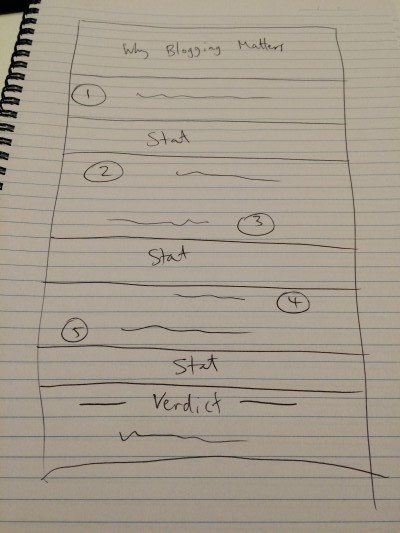 Why Blogging Matters

1

Stat

2

3

Stat

4

5

Stat

Verdict